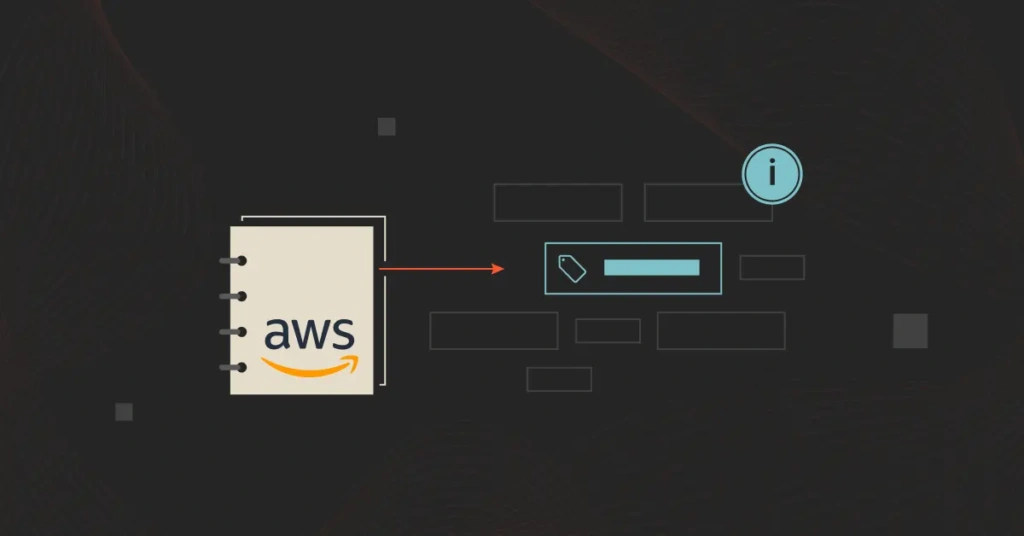 aws

i